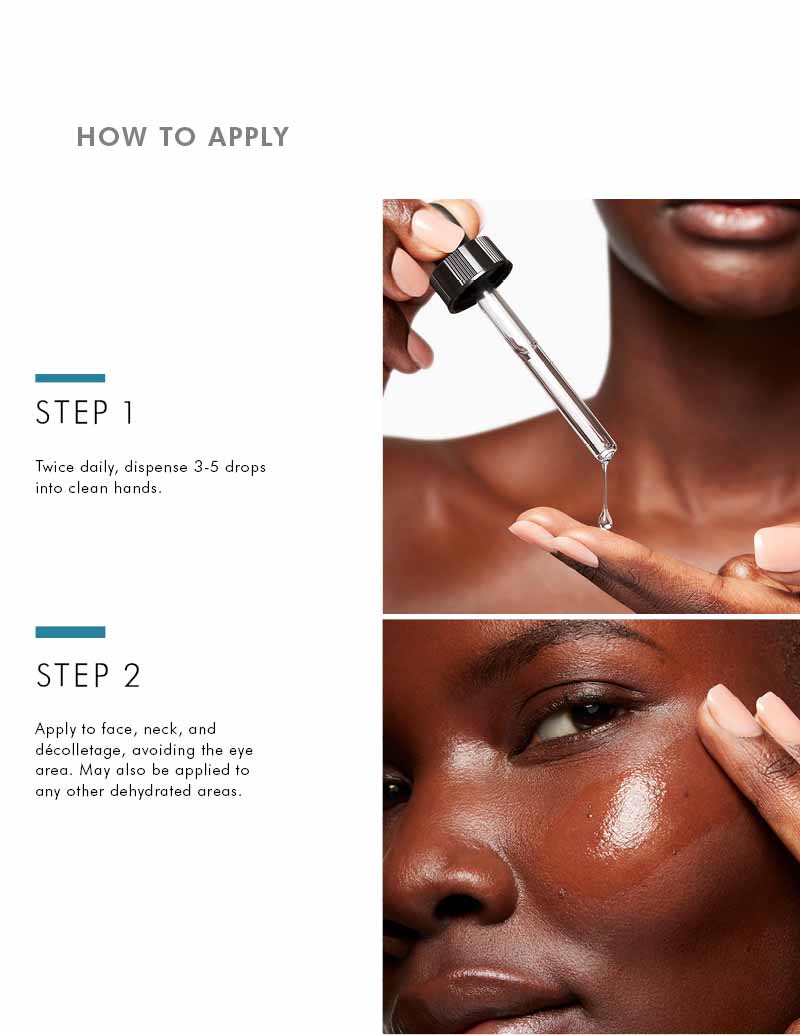 HOW TO APPLY

STEP 1

Twice daily, dispense 3-5 drops into clean hands.

STEP 2

Apply to face, neck, and décolletage, avoiding the eye area. May also be applied to any other dehydrated areas.