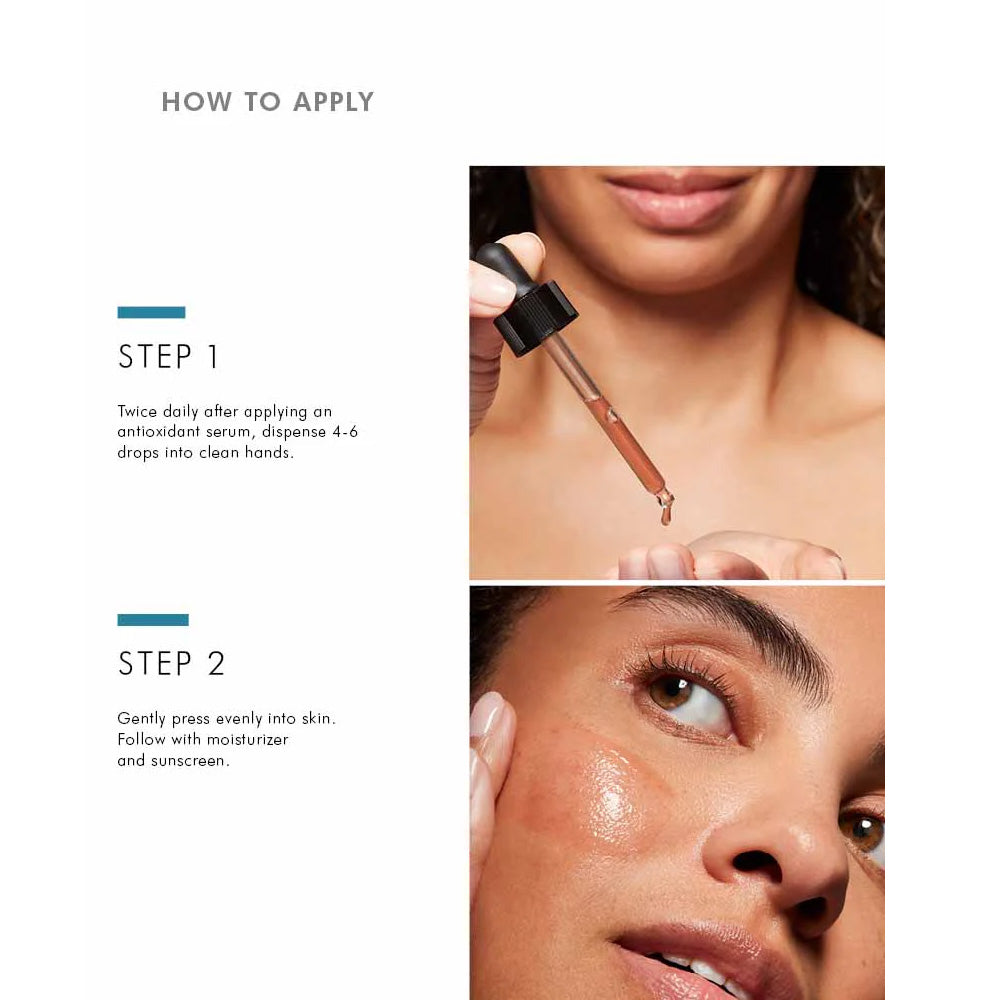 HOW TO APPLY

STEP 1

Twice daily after applying an antioxidant serum, dispense 4-6 drops into clean hands.

STEP 2

Gently press evenly into skin. Follow with moisturizer and sunscreen.